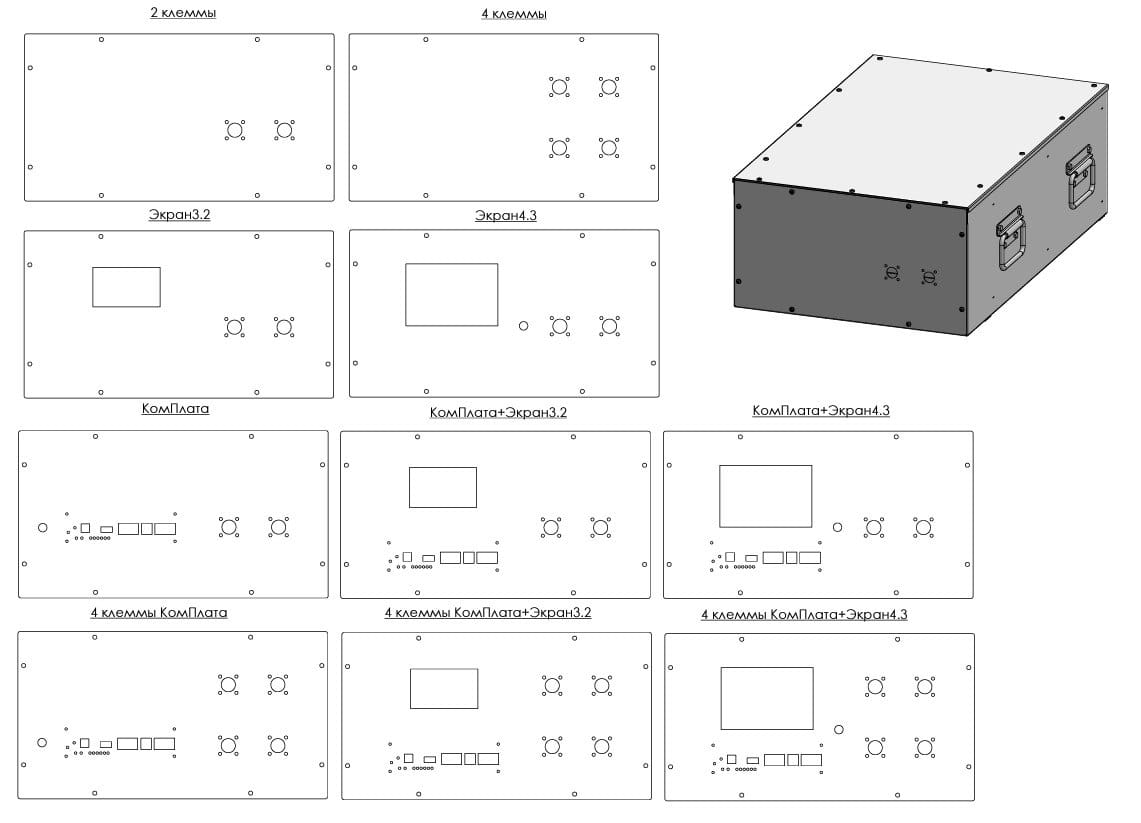 2 клеммы

4 клеммы

Экран3.2

Экран4.3

КомПлата

КомПлата+Экран3.2

КомПлата+Экран4.3

4 клеммы КомПлата

4 клеммы КомПлата+Экран3.2

4 клеммы КомПлата+Экран4.3